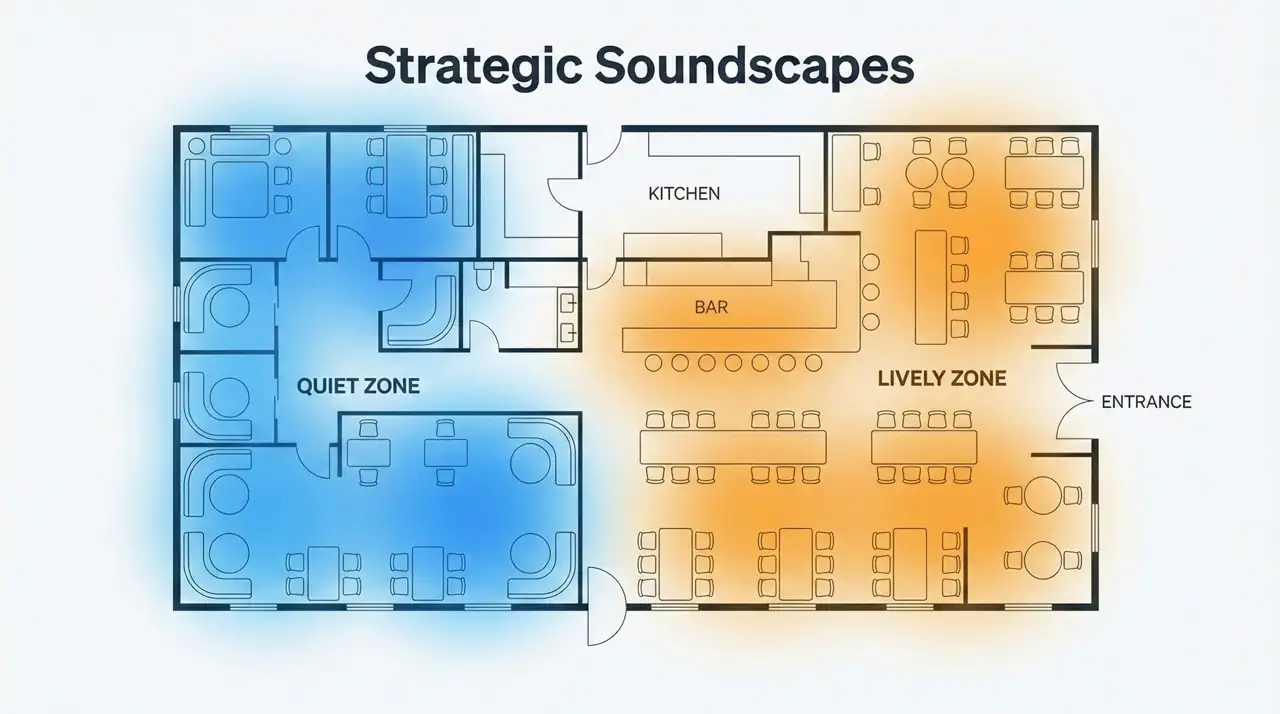 Strategic Soundscapes

KITCHEN

BAR

QUIET ZONE

LIVELY ZONE

ENTRANCE